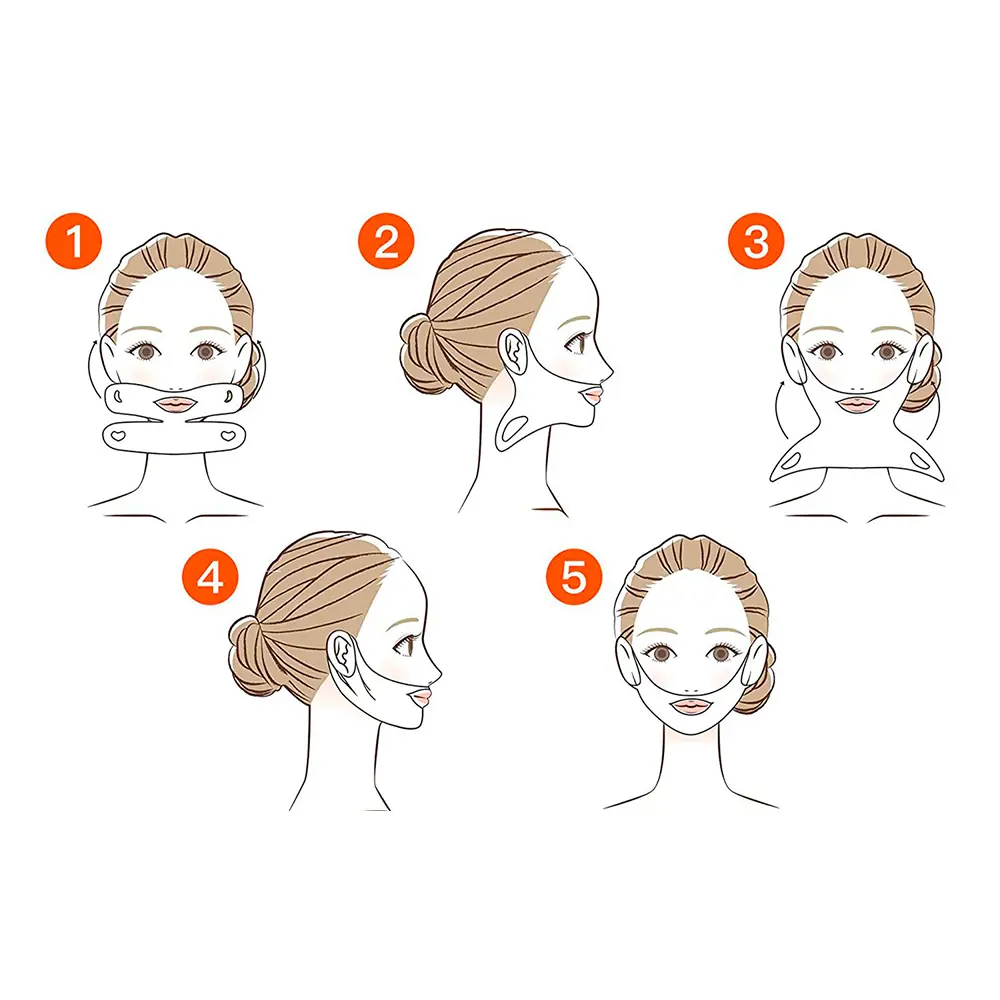 1

2

3

4

5