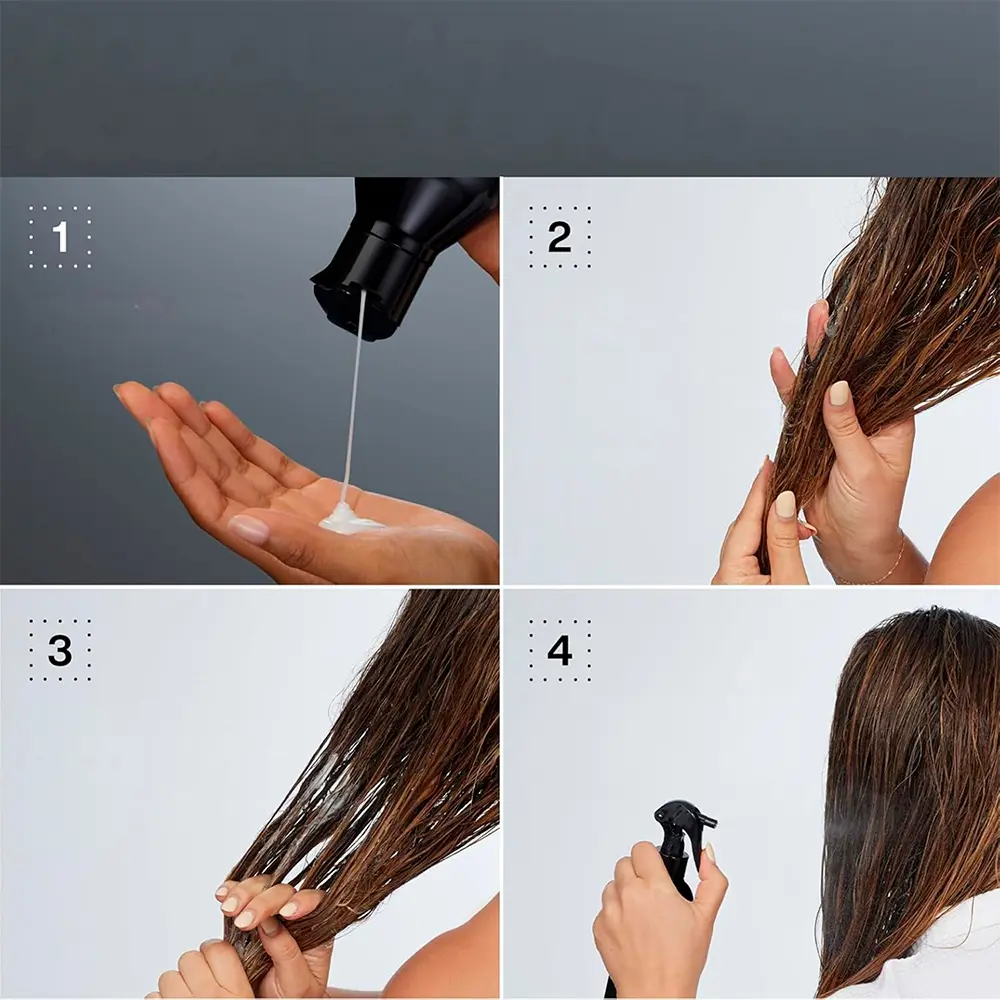 1

2

3

4